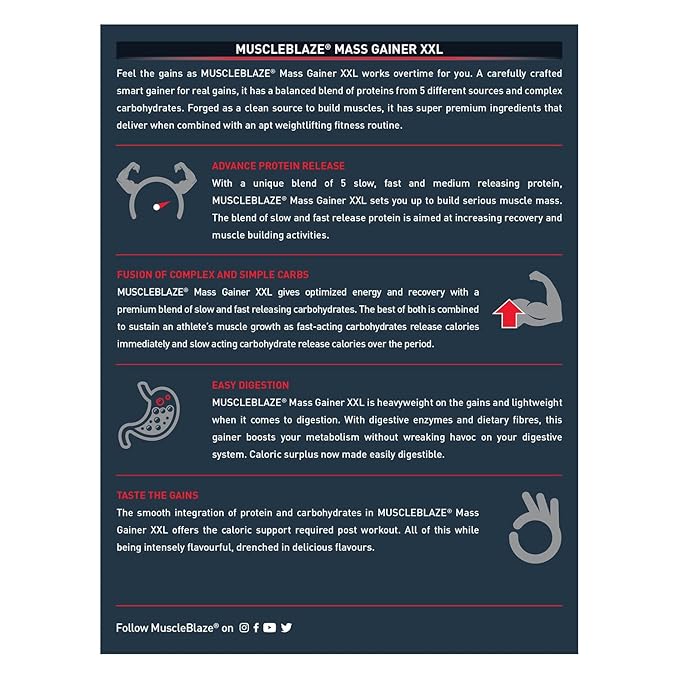 MUSCLEBLAZE® MASS GAINER XXL

Feel the gains as MUSCLEBLAZE® Mass Gainer XXL works overtime for you. A carefully crafted smart gainer for real gains, it has a balanced blend of proteins from 5 different sources and complex carbohydrates. Forged as a clean source to build muscles, it has super premium ingredients that deliver when combined with an apt weightlifting fitness routine.

ADVANCE PROTEIN RELEASE

With a unique blend of 5 slow, fast and medium releasing protein, MUSCLEBLAZE® Mass Gainer XXL sets you up to build serious muscle mass. The blend of slow and fast release protein is aimed at increasing recovery and muscle building activities.

FUSION OF COMPLEX AND SIMPLE CARBS

MUSCLEBLAZE® Mass Gainer XXL gives optimized energy and recovery with a premium blend of slow and fast releasing carbohydrates. The best of both is combined to sustain an athlete's muscle growth as fast-acting carbohydrates release calories immediately and slow acting carbohydrate release calories over the period.

EASY DIGESTION

MUSCLEBLAZE® Mass Gainer XXL is heavyweight on the gains and lightweight when it comes to digestion. With digestive enzymes and dietary fibres, this gainer boosts your metabolism without wreaking havoc on your digestive system. Caloric surplus now made easily digestible.

TASTE THE GAINS

The smooth integration of protein and carbohydrates in MUSCLEBLAZE® Mass Gainer XXL offers the caloric support required post workout. All of this while being intensely flavourful, drenched in delicious flavours.

Follow MuscleBlaze® on